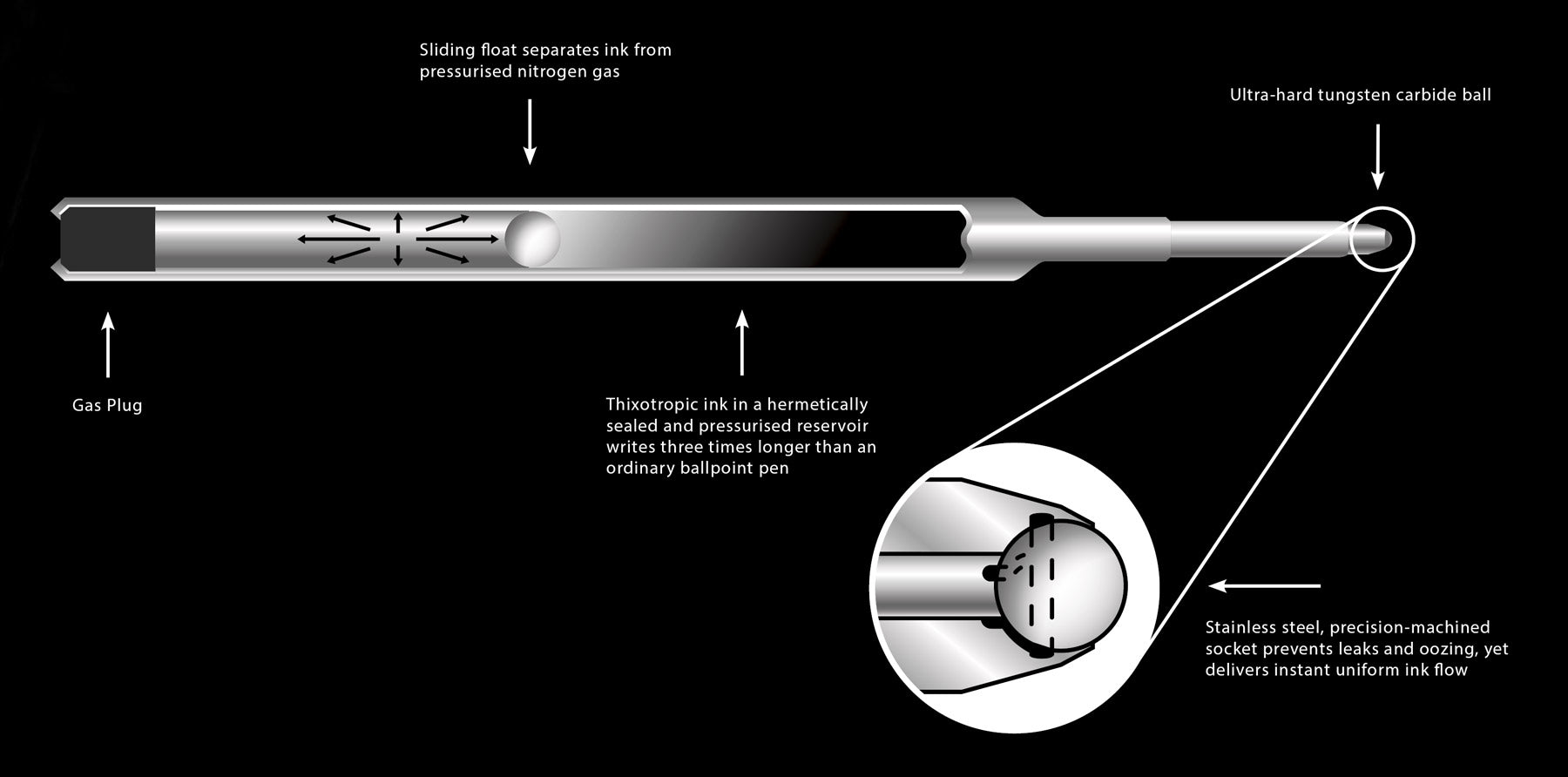 Sliding float separates ink from pressurised nitrogen gas

Ultra-hard tungsten carbide ball

Gas Plug

Thixotropic ink in a hermetically sealed and pressurised reservoir writes three times longer than an ordinary ballpoint pen

Stainless steel, precision-machined socket prevents leaks and oozing, yet delivers instant uniform ink flow